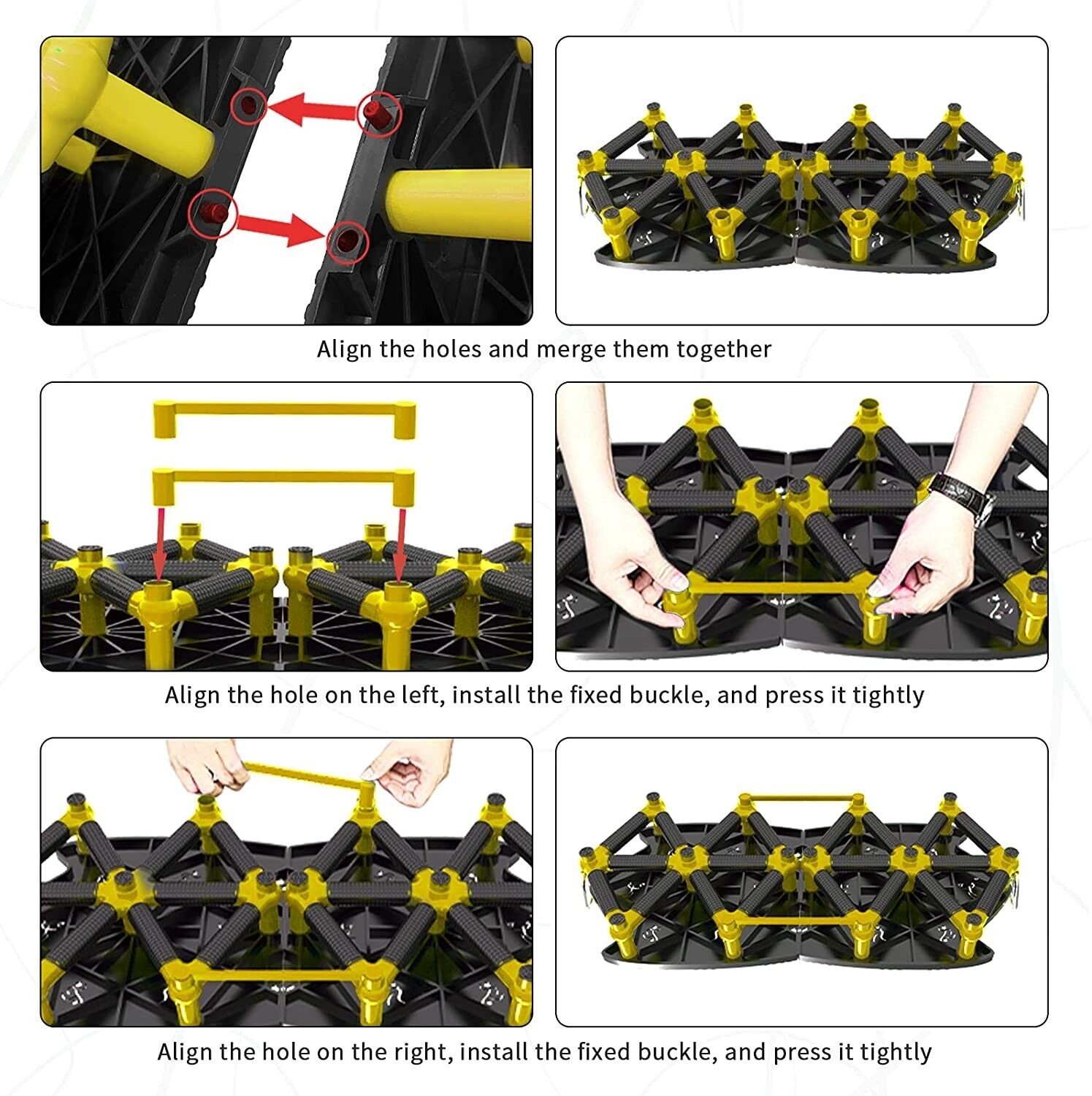 Align the holes and merge them together

Align the hole on the left, install the fixed buckle, and press it tightly

Align the hole on the right, install the fixed buckle, and press it tightly