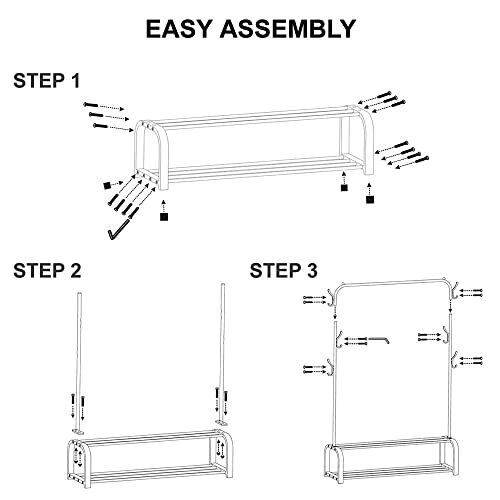 EASY ASSEMBLY

STEP 1

STEP 2

STEP 3